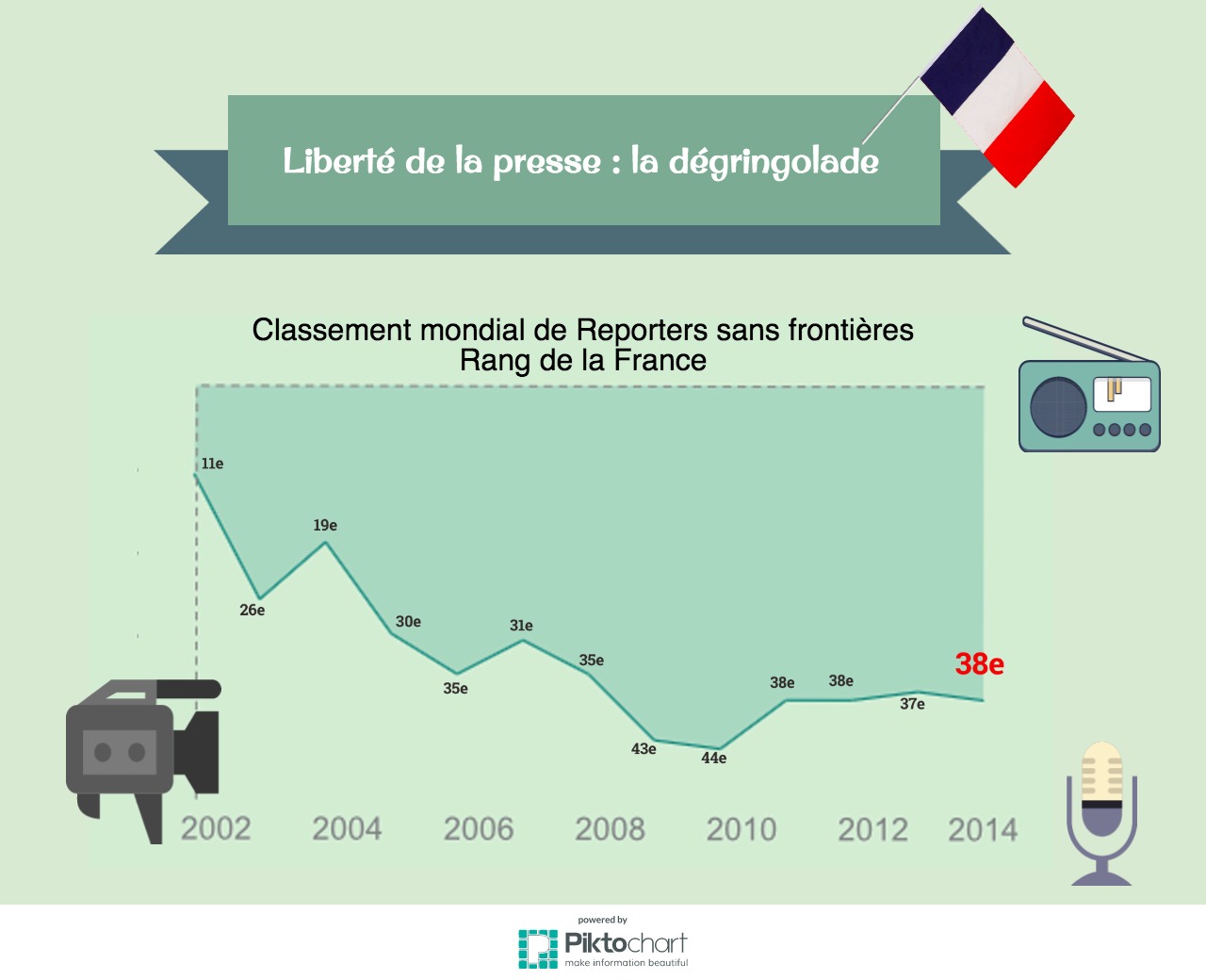 Liberté de la presse : la dégringolade

Classement mondial de Reporters sans frontières
Rang de la France

11e
26e
19e
30e
35e
31e
35e
43e
44e
38e
38e
37e
38e

2002 2004 2006 2008 2010 2012 2014

powered by
Piktochart
make information beautiful