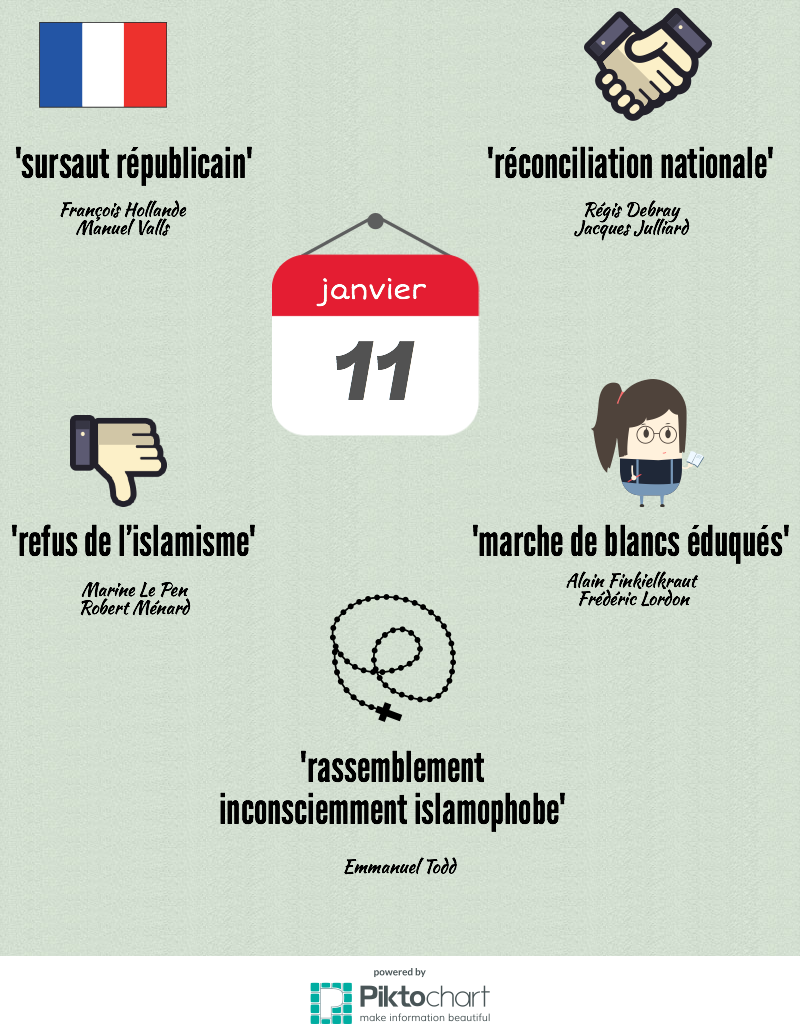 'sursaut républicain'

François Hollande
Manuel Valls

'réconciliation nationale'

Régis Debray
Jacques Julliard

janvier

11

'refus de l'islamisme'

Marine Le Pen
Robert Ménard

'marche de blancs éduqués'

Alain Finkielkraut
Frédéric Lordon

'rassemblement inconsciemment islamophobe'

Emmanuel Todd

powered by
Piktochart
make information beautiful