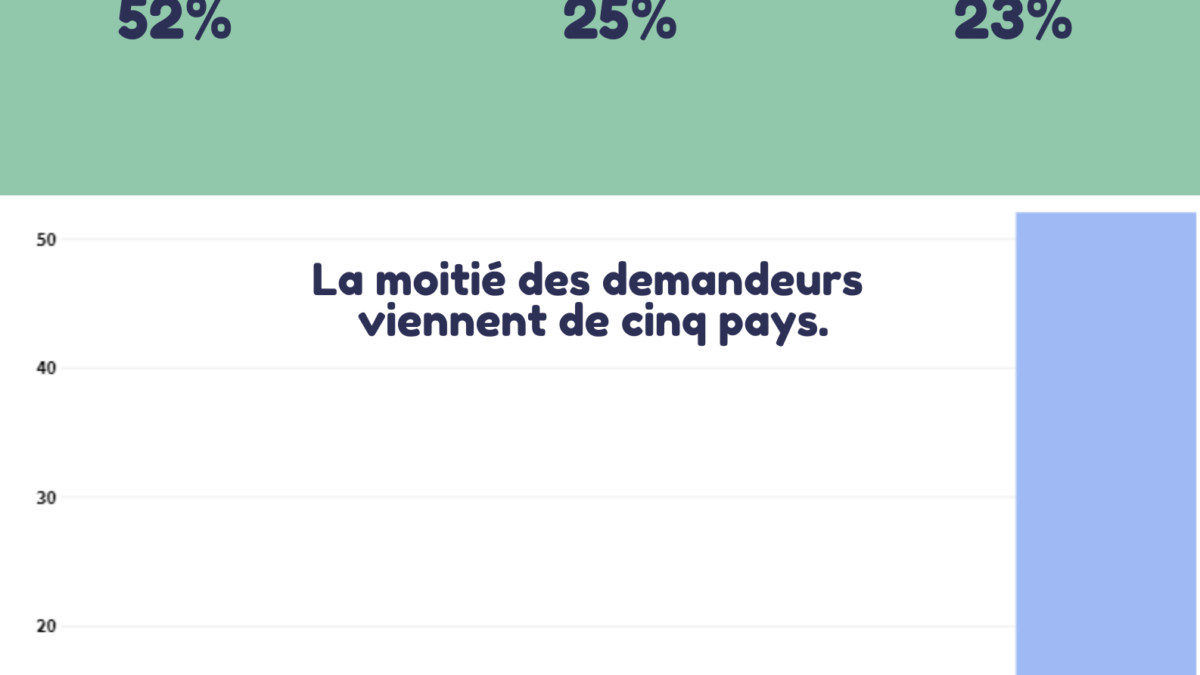 52%
25%
23%

La moitié des demandeurs viennent de cinq pays.

50
40
30
20