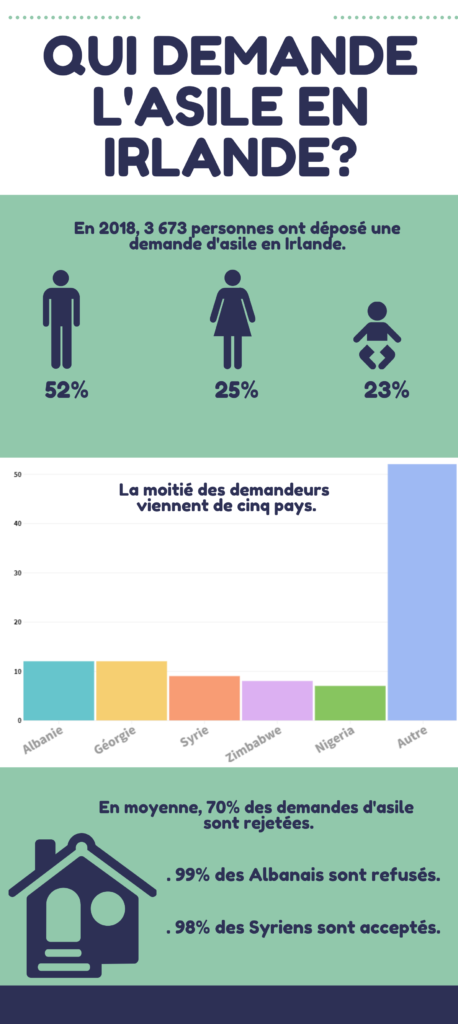 QUI DEMANDE L'ASILE EN IRLANDE?

En 2018, 3 673 personnes ont déposé une demande d'asile en Irlande.

52%

25%

23%

La moitié des demandeurs viennent de cinq pays.

50
40
30
20
10
0

Albanie
Géorgie
Syrie
Zimbabwe
Nigeria
Autre

En moyenne, 70% des demandes d'asile sont rejetées.

. 99% des Albanais sont refusés.

. 98% des Syriens sont acceptés.