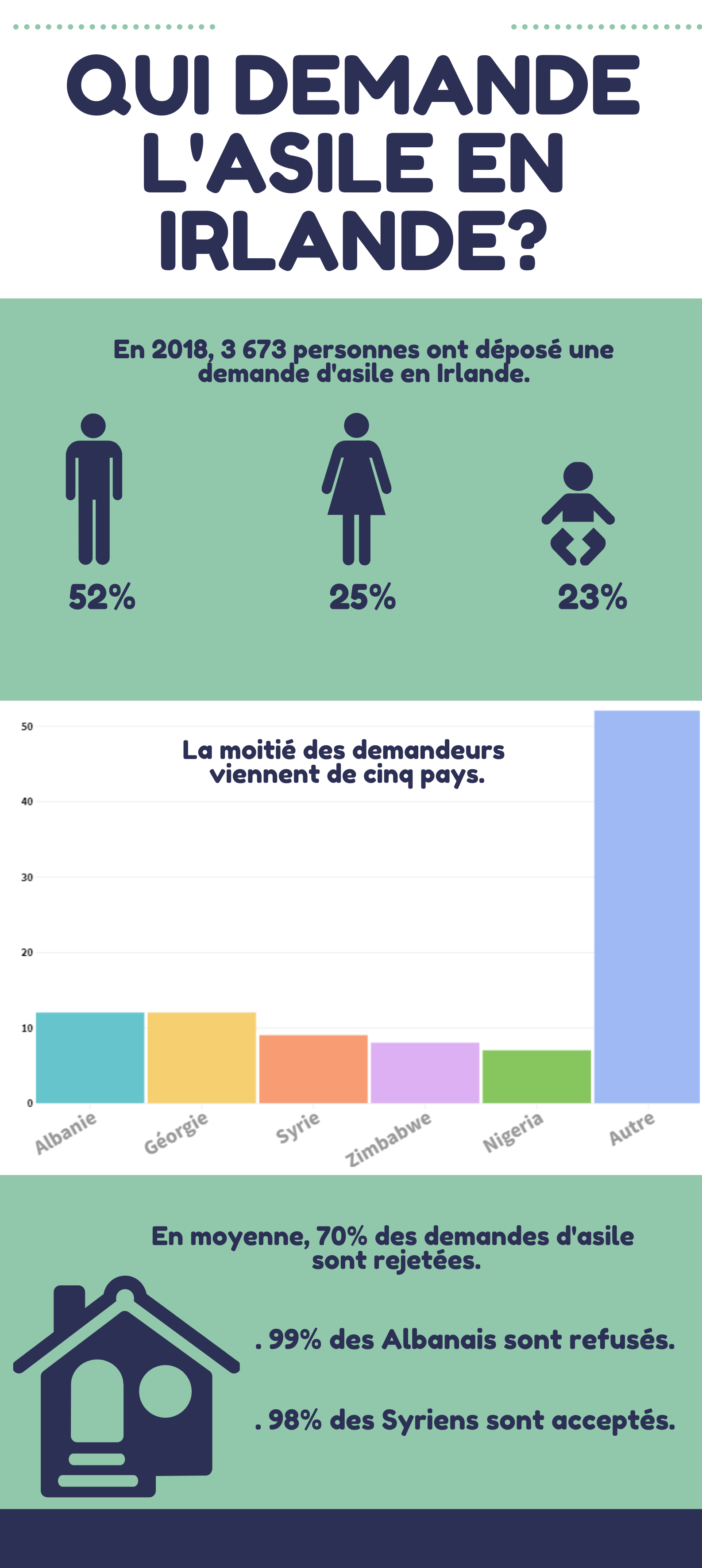 QUI DEMANDE L'ASILE EN IRLANDE?

En 2018, 3 673 personnes ont déposé une demande d'asile en Irlande.

52%

25%

23%

La moitié des demandeurs viennent de cinq pays.

50
40
30
20
10
0

Albanie
Géorgie
Syrie
Zimbabwe
Nigeria
Autre

En moyenne, 70% des demandes d'asile sont rejetées.

. 99% des Albanais sont refusés.

. 98% des Syriens sont acceptés.