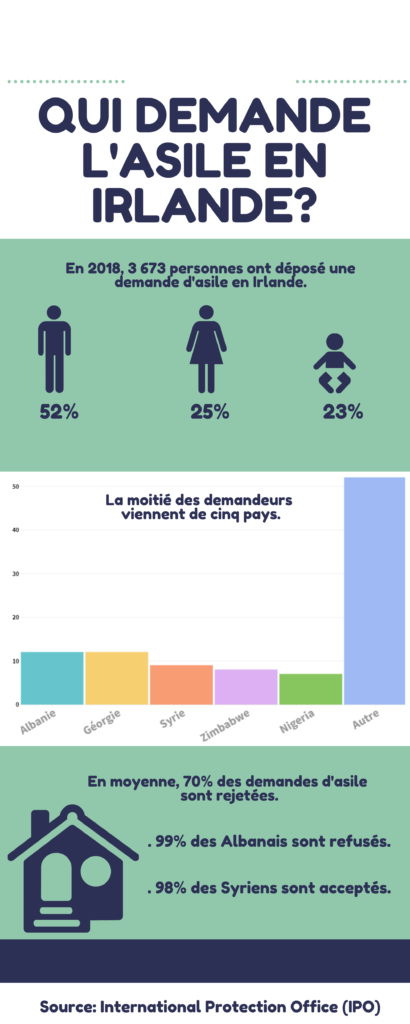 QUI DEMANDE L'ASILE EN IRLANDE?

En 2018, 3 673 personnes ont déposé une demande d'asile en Irlande.

52%

25%

23%

La moitié des demandeurs viennent de cinq pays.

50
40
30
20
10
0

Albanie
Géorgie
Syrie
Zimbabwe
Nigeria
Autre

En moyenne, 70% des demandes d'asile sont rejetées.

. 99% des Albanais sont refusés.

. 98% des Syriens sont acceptés.

Source: International Protection Office (IPO)