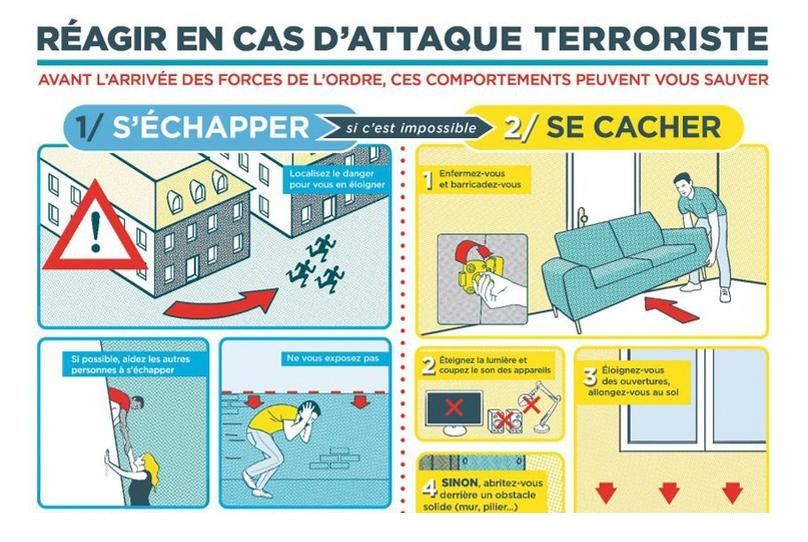 RÉAGIR EN CAS D'ATTAQUE TERRORISTE

AVANT L'ARRIVÉE DES FORCES DE L'ORDRE, CES COMPORTEMENTS PEUVENT VOUS SAUVER

1/ S'ÉCHAPPER

si c'est impossible

2/ SE CACHER

Localisez le danger pour vous en éloigner

Si possible, aidez les autres personnes à s'échapper

Ne vous exposez pas

1 Enfermez-vous et barricadez-vous

2 Éteignez la lumière et coupez le son des appareils

3 Éloignez-vous des ouvertures, allongez-vous au sol

4 SINON, abritez-vous derrière un obstacle solide (mur, pilier...)