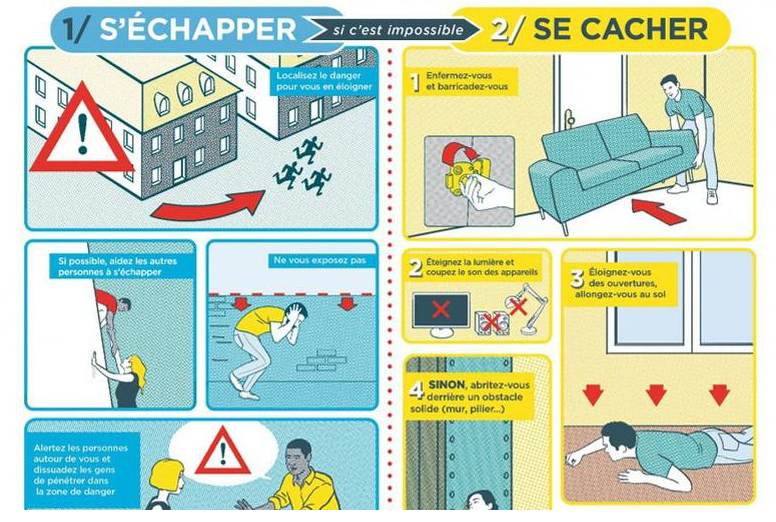 1/ S'ÉCHAPPER

si c'est impossible

2/ SE CACHER

Localisez le danger pour vous en éloigner

Si possible, aidez les autres personnes à s'échapper

Ne vous exposez pas

Alertez les personnes autour de vous et dissuadez les gens de pénétrer dans la zone de danger

1 Enfermez-vous et barricadez-vous

2 Éteignez la lumière et coupez le son des appareils

3 Éloignez-vous des ouvertures, allongez-vous au sol

4 SINON, abritez-vous derrière un obstacle solide (mur, pilier...)