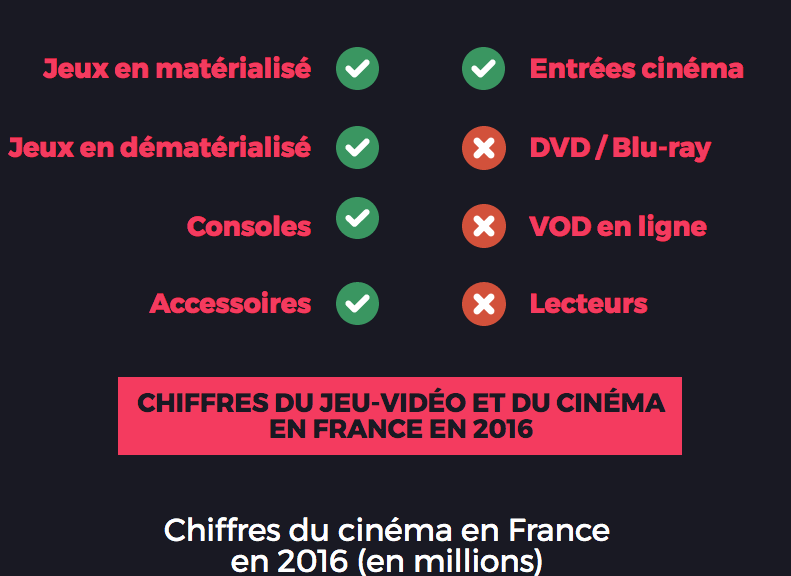 Jeux en matérialisé

Jeux en dématérialisé

Consoles

Accessoires

Entrées cinéma

DVD / Blu-ray

VOD en ligne

Lecteurs

CHIFFRES DU JEU-VIDÉO ET DU CINÉMA EN FRANCE EN 2016

Chiffres du cinéma en France en 2016 (en millions)