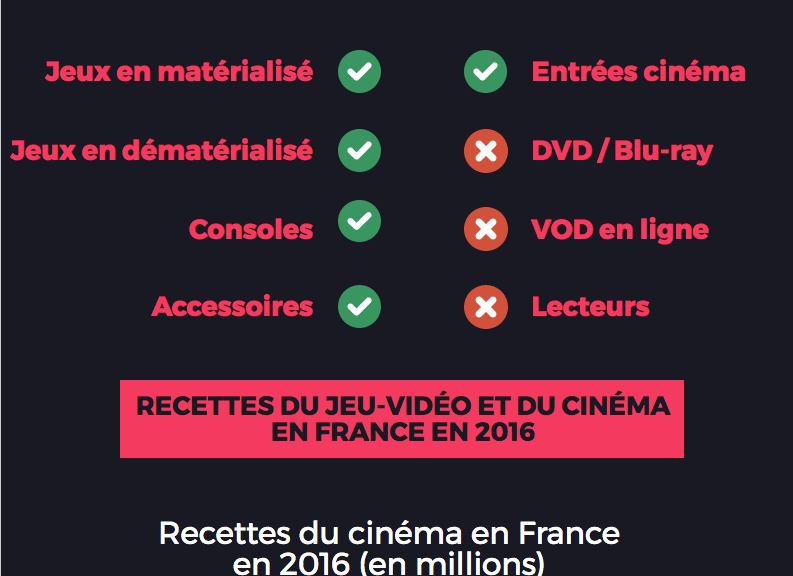 Jeux en matérialisé

Jeux en dématérialisé

Consoles

Accessoires

Entrées cinéma

DVD / Blu-ray

VOD en ligne

Lecteurs

RECETTES DU JEU-VIDÉO ET DU CINÉMA EN FRANCE EN 2016

Recettes du cinéma en France en 2016 (en millions)